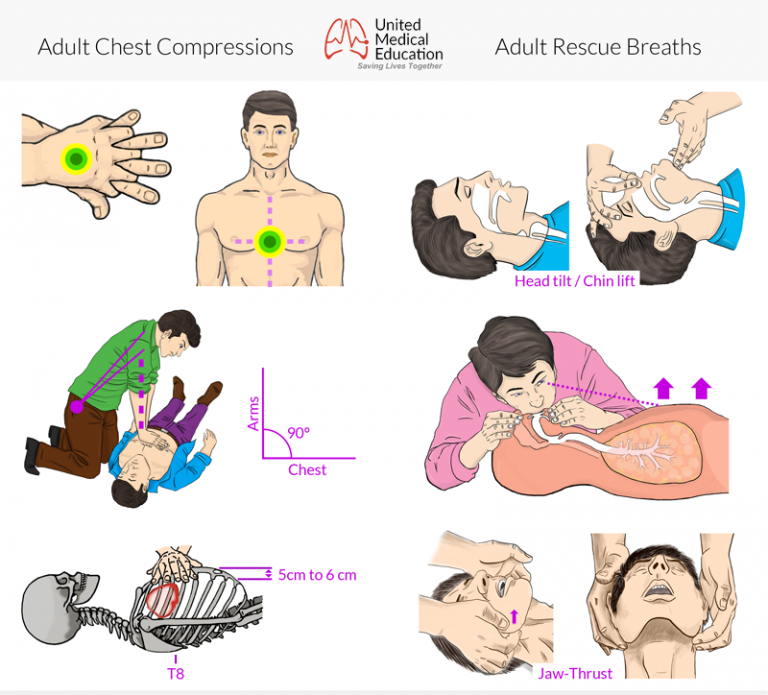 Adult Chest Compressions

United Medical Education
Saving Lives Together

Adult Rescue Breaths

Head tilt / Chin lift

Arms
90°
Chest

5cm to 6 cm

T8

Jaw-Thrust